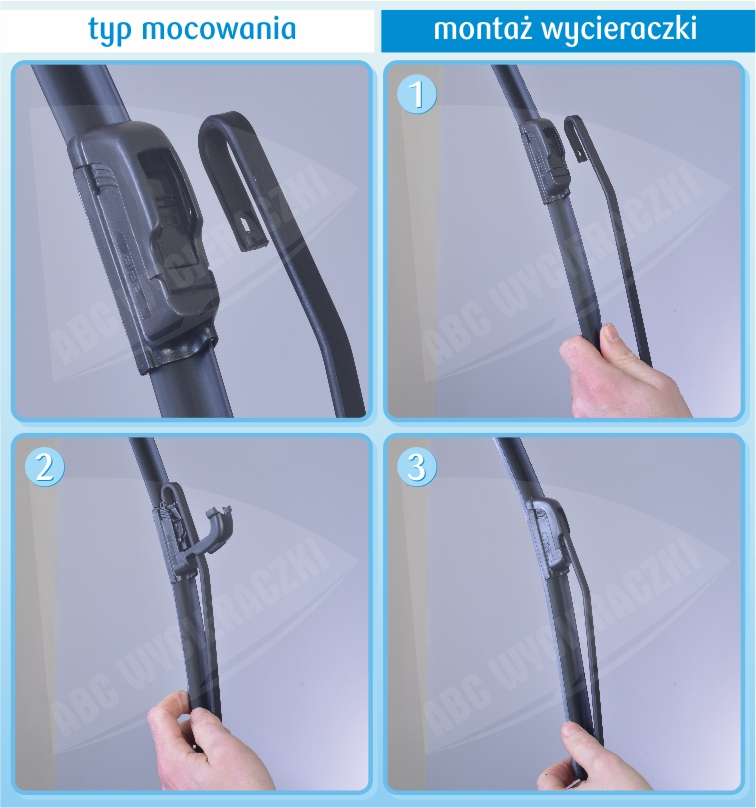 typ mocowania

montaż wycieraczki

ABC WYCIERACZKI

1

ABC WYCIERACZKI

2

ABC WYCIERACZKI

3

ABC WYCIERACZKI